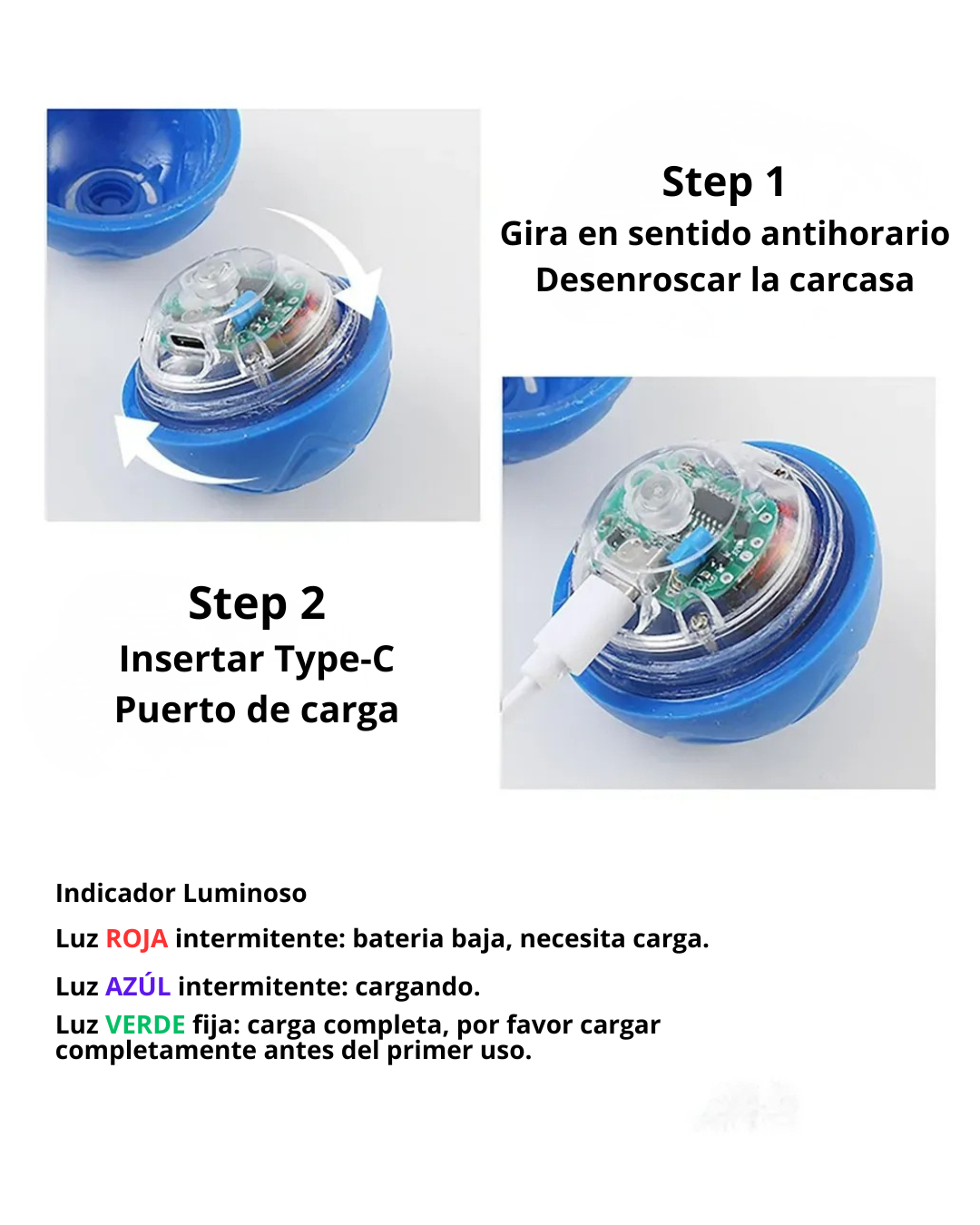 Step 1
Gira en sentido antihorario
Desenroscar la carcasa

Step 2
Insertar Type-C
Puerto de carga

Indicador Luminoso

Luz ROJA intermitente: bateria baja, necesita carga.

Luz AZÚL intermitente: cargando.

Luz VERDE fija: carga completa, por favor cargar completamente antes del primer uso.